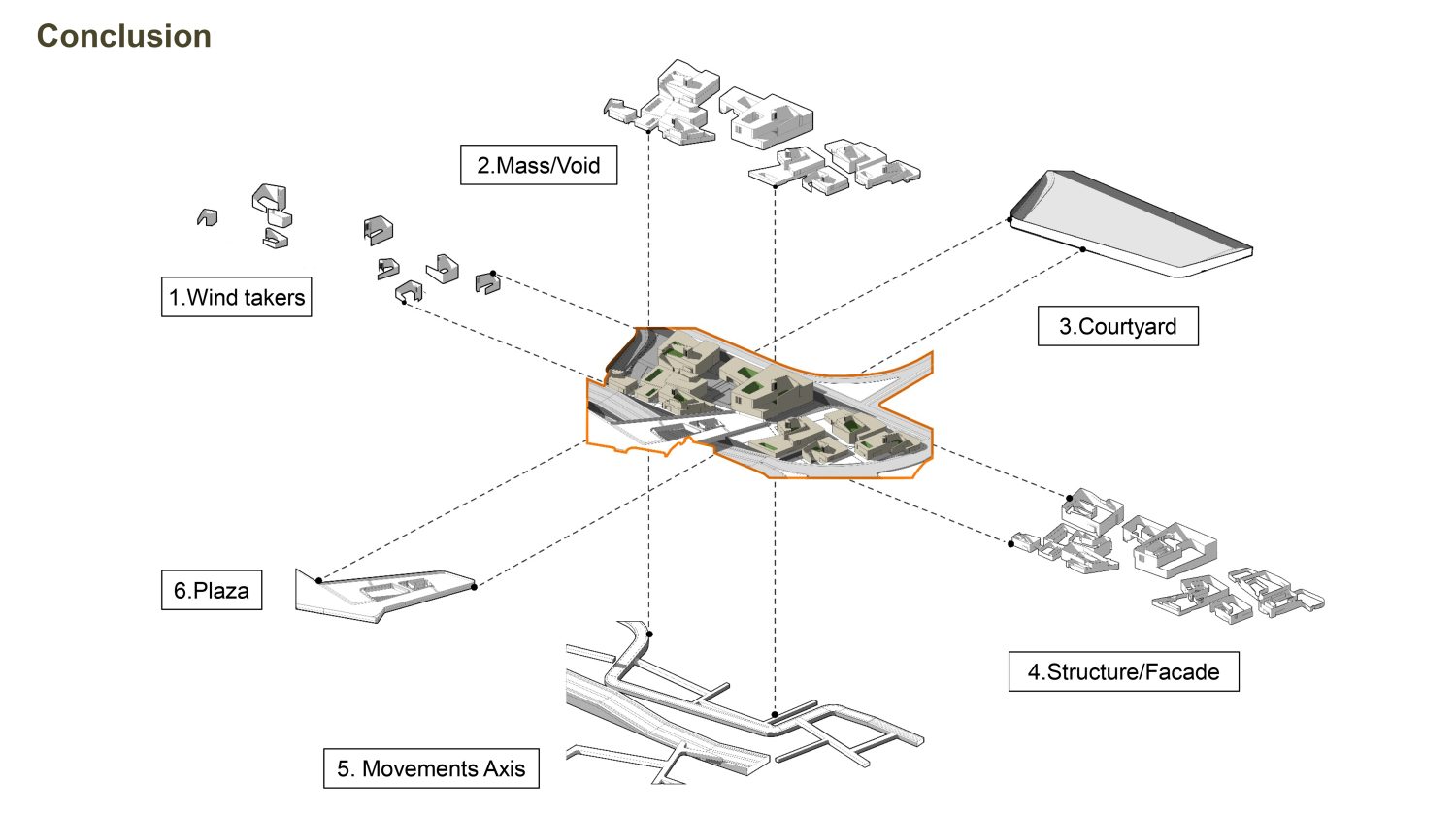 Conclusion

2.Mass/Void

1.Wind takers

3.Courtyard

6.Plaza

4.Structure/Facade

5. Movements Axis