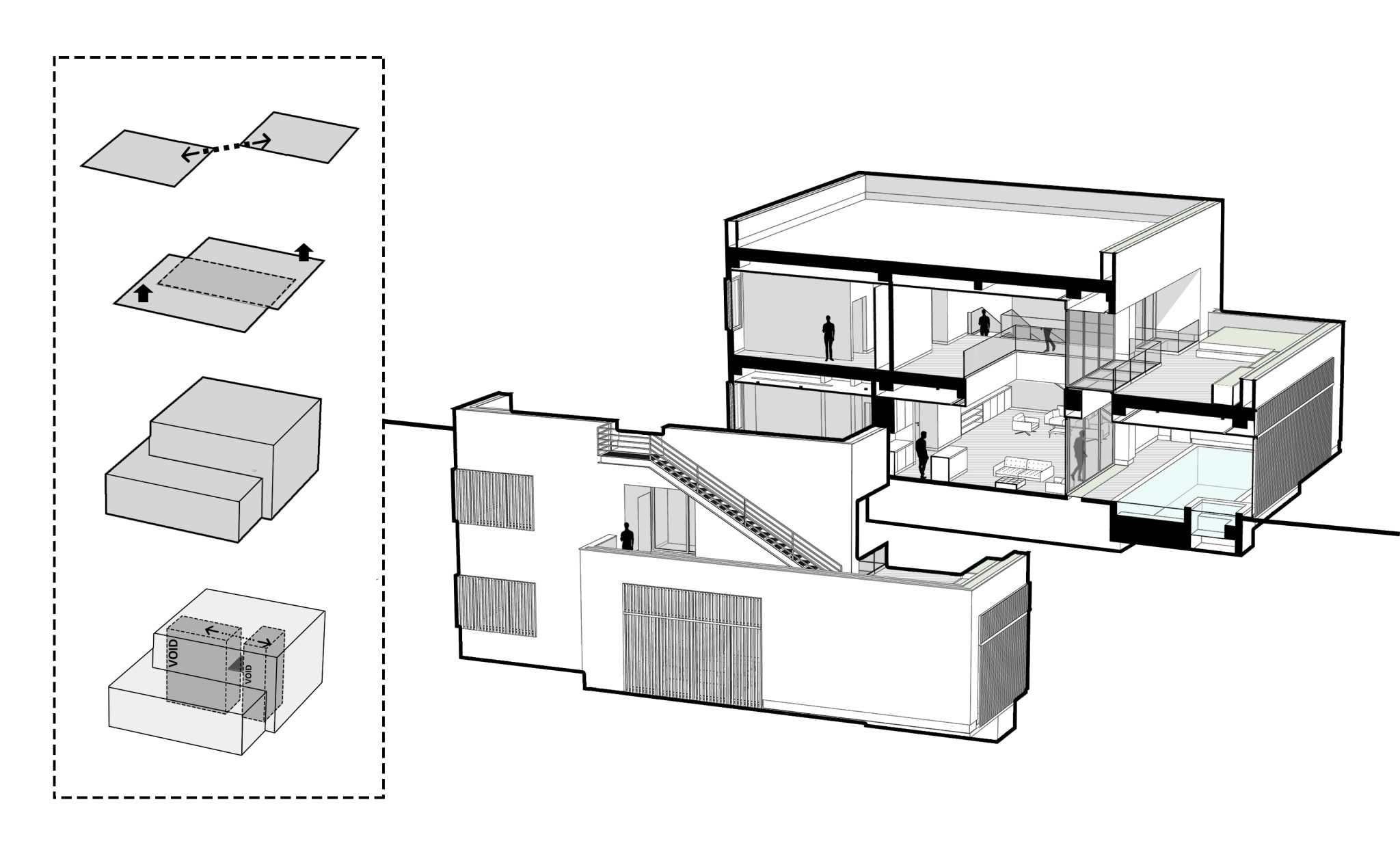 VOID
VOID